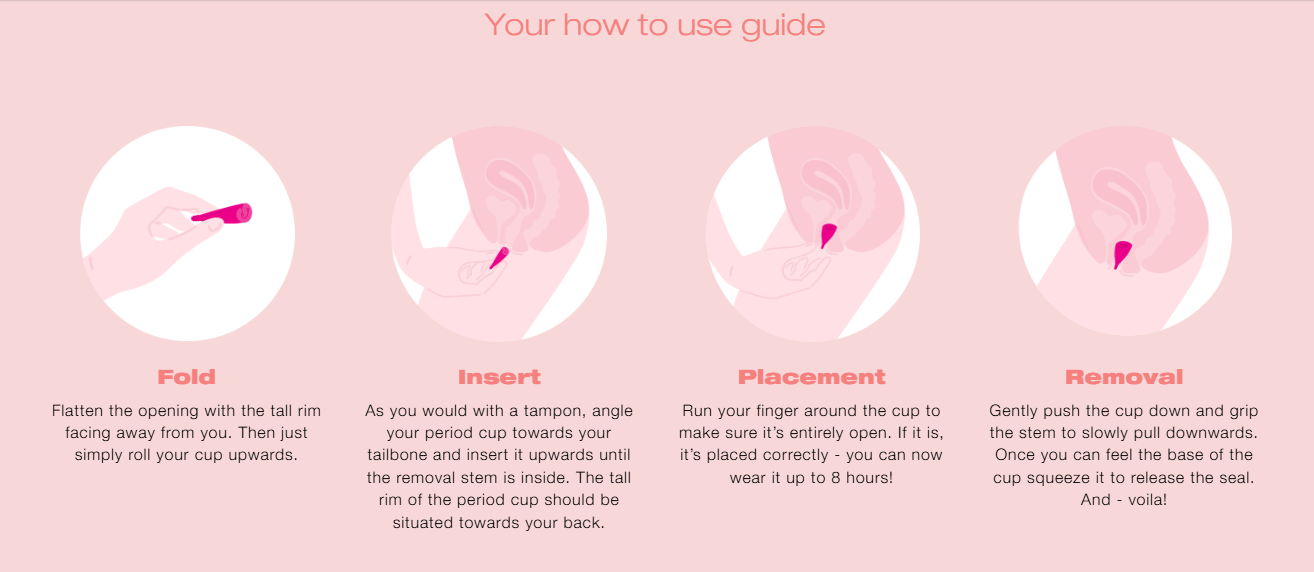 Your how to use guide

Fold

Flatten the opening with the tall rim facing away from you. Then just simply roll your cup upwards.

Insert

As you would with a tampon, angle your period cup towards your tailbone and insert it upwards until the removal stem is inside. The tall rim of the period cup should be situated towards your back.

Placement

Run your finger around the cup to make sure it's entirely open. If it is, it's placed correctly - you can now wear it up to 8 hours!

Removal

Gently push the cup down and grip the stem to slowly pull downwards. Once you can feel the base of the cup squeeze it to release the seal. And - voila!