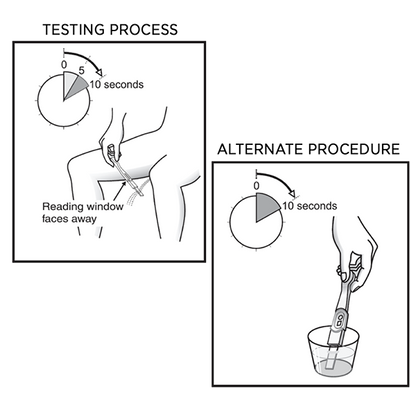 TESTING PROCESS

0
5
10 seconds

Reading window faces away

ALTERNATE PROCEDURE

0
10 seconds