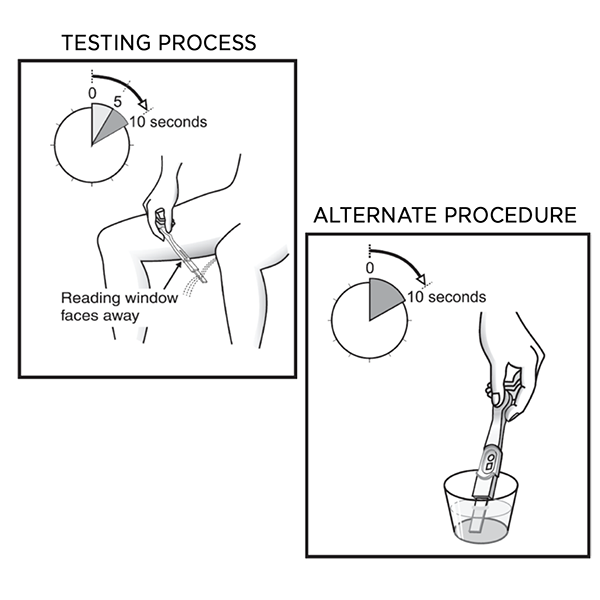 TESTING PROCESS

0
5
10 seconds

Reading window faces away

ALTERNATE PROCEDURE

0
10 seconds